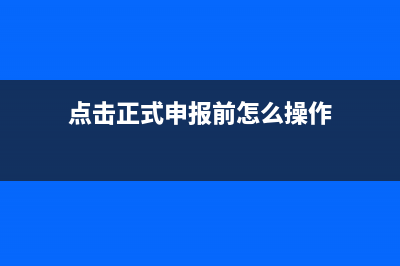 点击正式申报前怎么操作