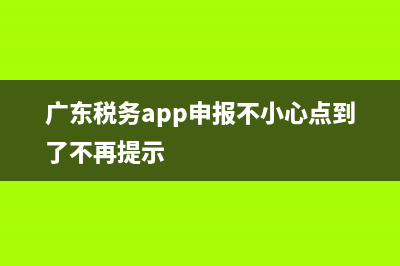 广东税务app申报不小心点到了不再提示