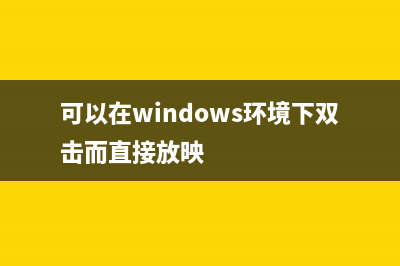 可以在windows环境下双击而直接放映