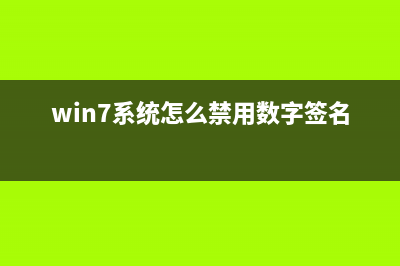 win7系统怎么禁用数字签名