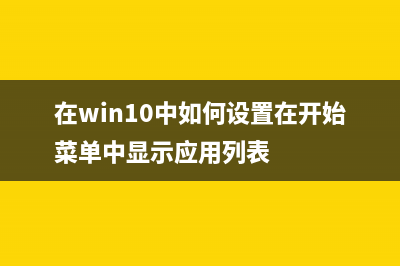 在win10中如何设置在开始菜单中显示应用列表