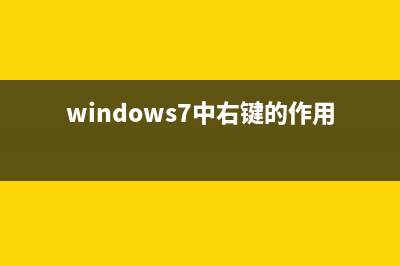 windows7中右键的作用